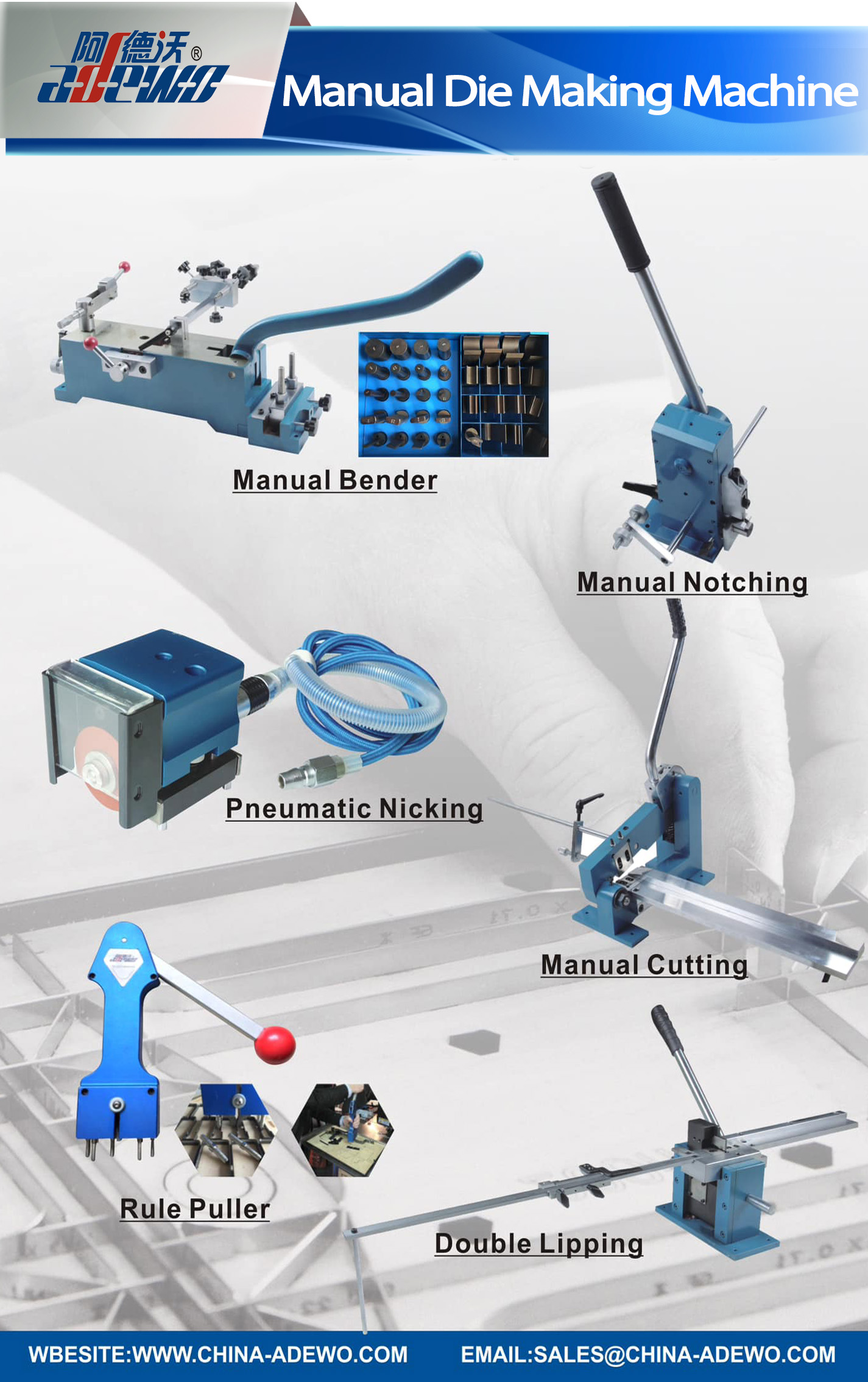 阿德沃®
ADEWO

Manual Die Making Machine

Manual Bender

Manual Notching

Pneumatic Nicking

Manual Cutting

Rule Puller

Double Lipping

WBESITE:WWW.CHINA-ADEWO.COM EMAIL:SALES@CHINA-ADEWO.COM